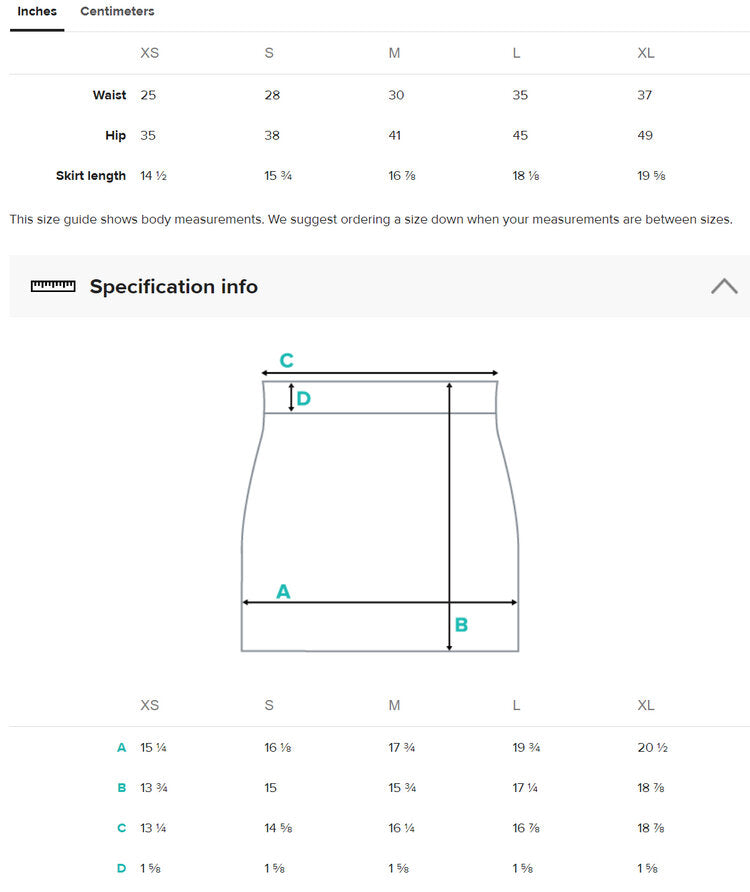 Inches Centimeters

| | XS | S | M | L | XL |
|---|---|---|---|---|---|
| Waist | 25 | 28 | 30 | 35 | 37 |
| Hip | 35 | 38 | 41 | 45 | 49 |
| Skirt length | 14 ½ | 15 ¾ | 16 ⅞ | 18 ⅛ | 19 ⅝ |

This size guide shows body measurements. We suggest ordering a size down when your measurements are between sizes.

Specification info

C
D
A
B

| | XS | S | M | L | XL |
|---|---|---|---|---|---|
| A | 15 ¼ | 16 ⅛ | 17 ¾ | 19 ¾ | 20 ½ |
| B | 13 ¾ | 15 | 15 ¾ | 17 ¼ | 18 ⅞ |
| C | 13 ¼ | 14 ⅝ | 16 ¼ | 16 ⅞ | 18 ⅞ |
| D | 1 ⅝ | 1 ⅝ | 1 ⅝ | 1 ⅝ | 1 ⅝ |